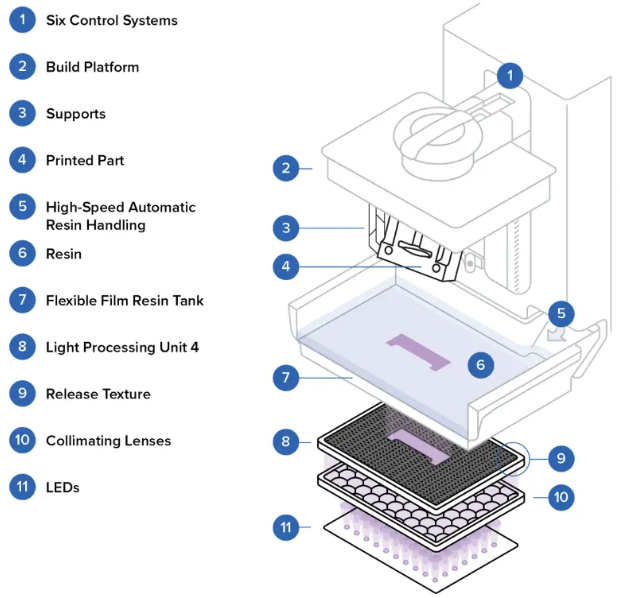 1 Six Control Systems

2 Build Platform

3 Supports

4 Printed Part

5 High-Speed Automatic Resin Handling

6 Resin

7 Flexible Film Resin Tank

8 Light Processing Unit 4

9 Release Texture

10 Collimating Lenses

11 LEDs

1

2

3

4

5

6

7

8

9

10

11