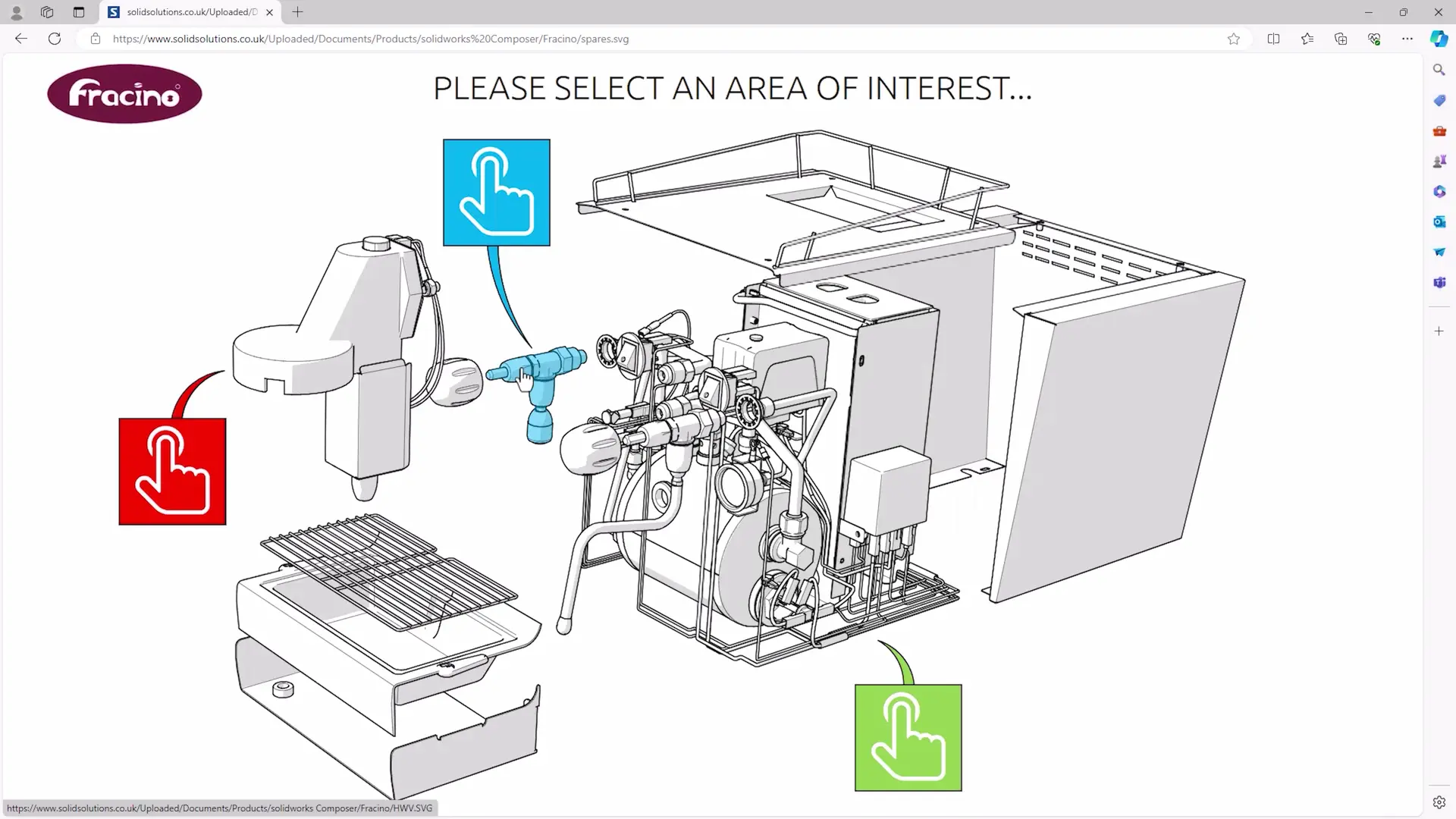 solidsolutions.co.uk/Uploaded/D

https://www.solidsolutions.co.uk/Uploaded/Documents/Products/solidworks%20Composer/Fracino/spares.svg

Fracino

PLEASE SELECT AN AREA OF INTEREST...

https://www.solidsolutions.co.uk/Uploaded/Documents/Products/solidworks Composer/Fracino/HWV.SVG