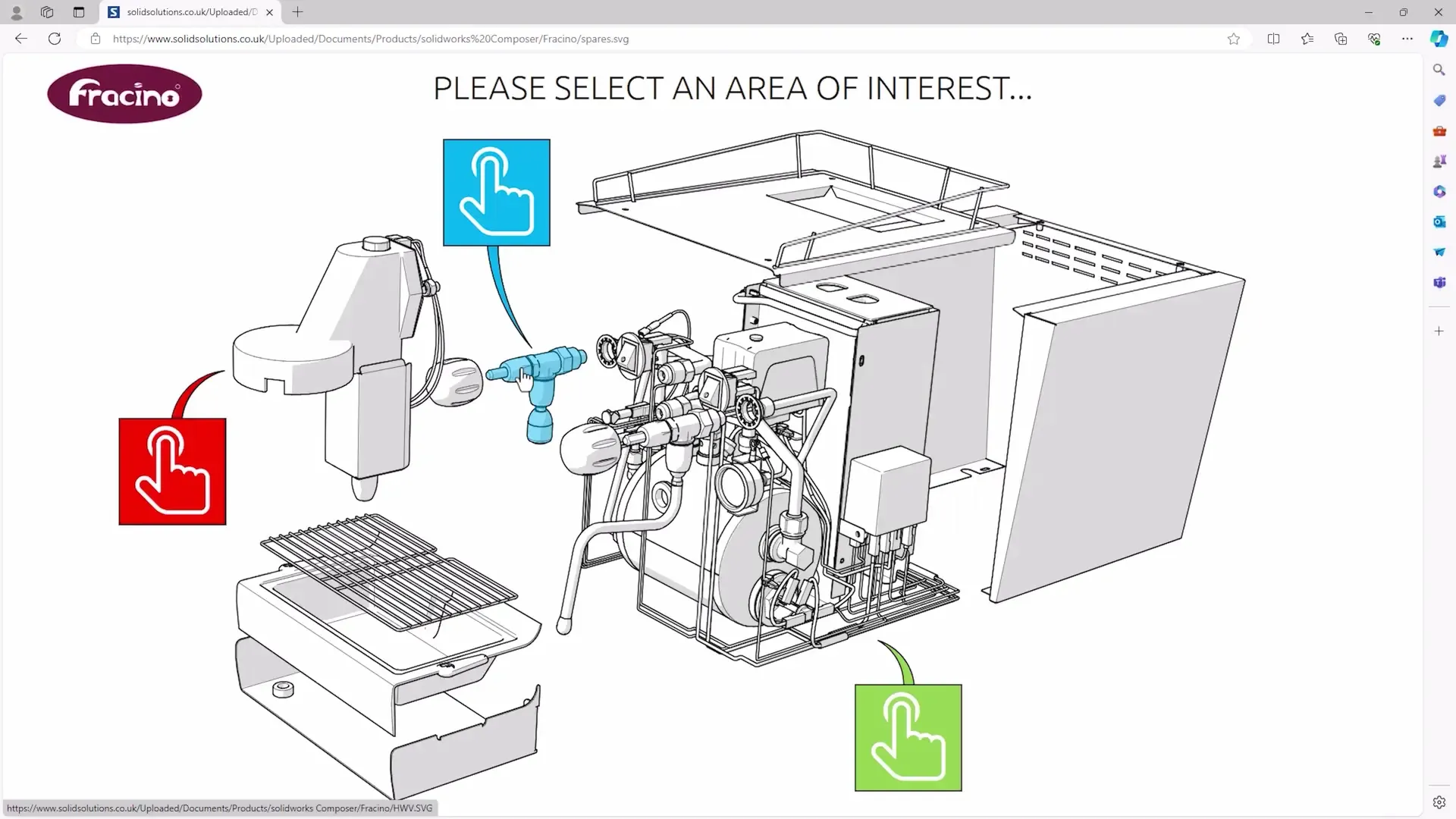 solidsolutions.co.uk/Uploaded/D

https://www.solidsolutions.co.uk/Uploaded/Documents/Products/solidworks%20Composer/Fracino/spares.svg

Fracino

PLEASE SELECT AN AREA OF INTEREST...

https://www.solidsolutions.co.uk/Uploaded/Documents/Products/solidworks Composer/Fracino/HWV.SVG