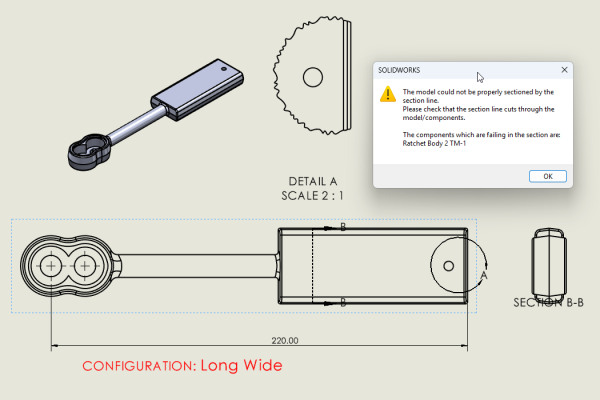 SOLIDWORKS

The model could not be properly sectioned by the section line.
Please check that the section line cuts through the model/components.

The components which are failing in the section are:
Ratchet Body 2 TM-1

OK

DETAIL A
SCALE 2 : 1

B

B

A

SECTION B-B

220.00

CONFIGURATION: Long Wide